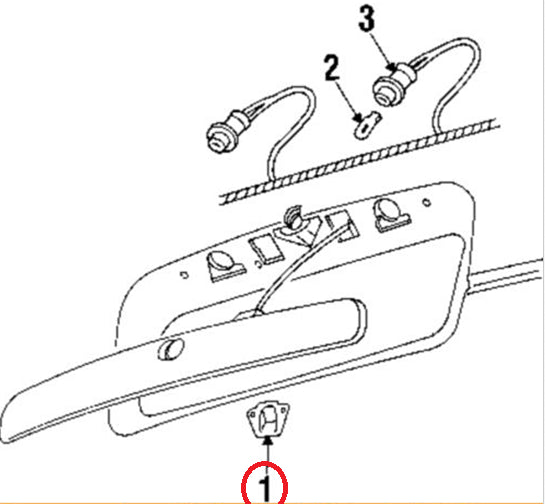 3
2
1