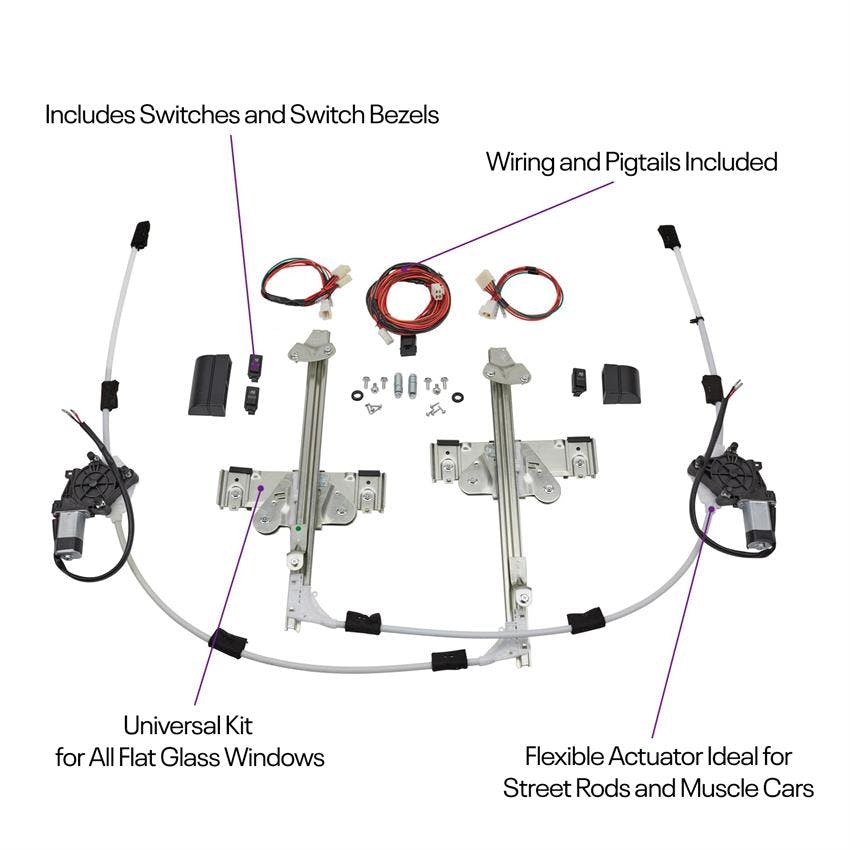 Includes Switches and Switch Bezels

Wiring and Pigtails Included

Universal Kit
for All Flat Glass Windows

Flexible Actuator Ideal for
Street Rods and Muscle Cars